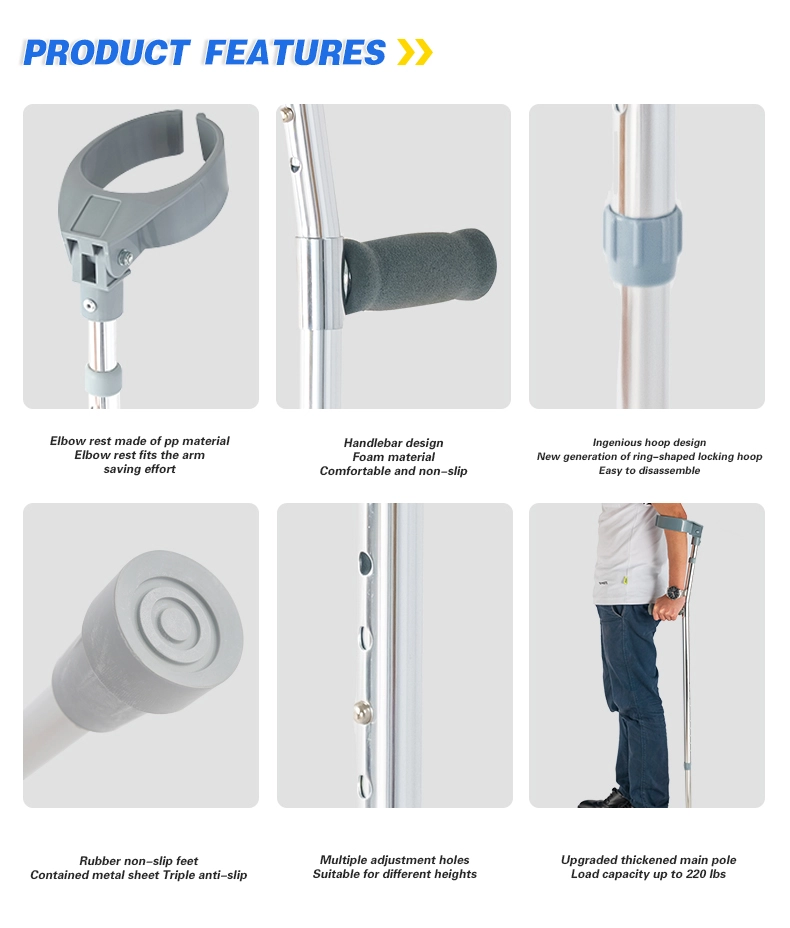 PRODUCT FEATURES

Elbow rest made of pp material
Elbow rest fits the arm
saving effort

Handlebar design
Foam material
Comfortable and non-slip

Ingenious hoop design
New generation of ring-shaped locking hoop
Easy to disassemble

Rubber non-slip feet
Contained metal sheet Triple anti-slip

Multiple adjustment holes
Suitable for different heights

Upgraded thickened main pole
Load capacity up to 220 lbs